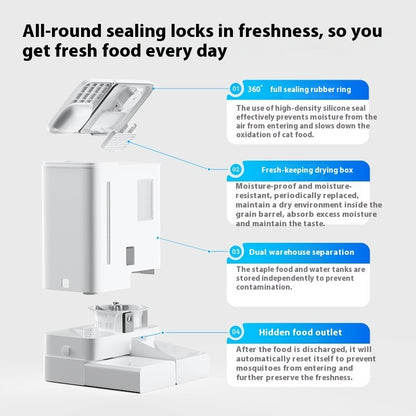 All-round sealing locks in freshness, so you get fresh food every day

01 360° full sealing rubber ring

The use of high-density silicone seal effectively prevents moisture from the air from entering and slows down the oxidation of cat food.

02 Fresh-keeping drying box

Moisture-proof and moisture-resistant, periodically replaced, maintain a dry environment inside the grain barrel, absorb excess moisture and maintain the taste.

03 Dual warehouse separation

The staple food and water tanks are stored independently to prevent contamination.

04 Hidden food outlet

After the food is discharged, it will automatically reset itself to prevent mosquitoes from entering and further preserve the freshness.